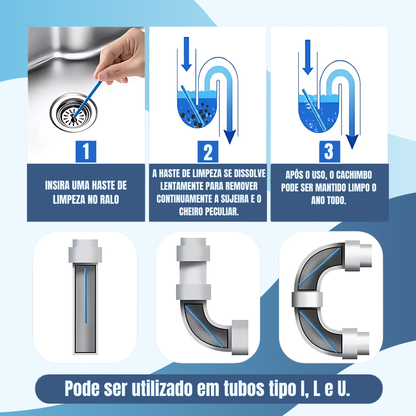 1

INSIRA UMA HASTE DE LIMPEZA NO RALO

2

A HASTE DE LIMPEZA SE DISSOLVE LENTAMENTE PARA REMOVER CONTINUAMENTE A SUJEIRA E O CHEIRO PECULIAR.

3

APÓS O USO, O CACHIMBO PODE SER MANTIDO LIMPO O ANO TODO.

Pode ser utilizado em tubos tipo I, L e U.